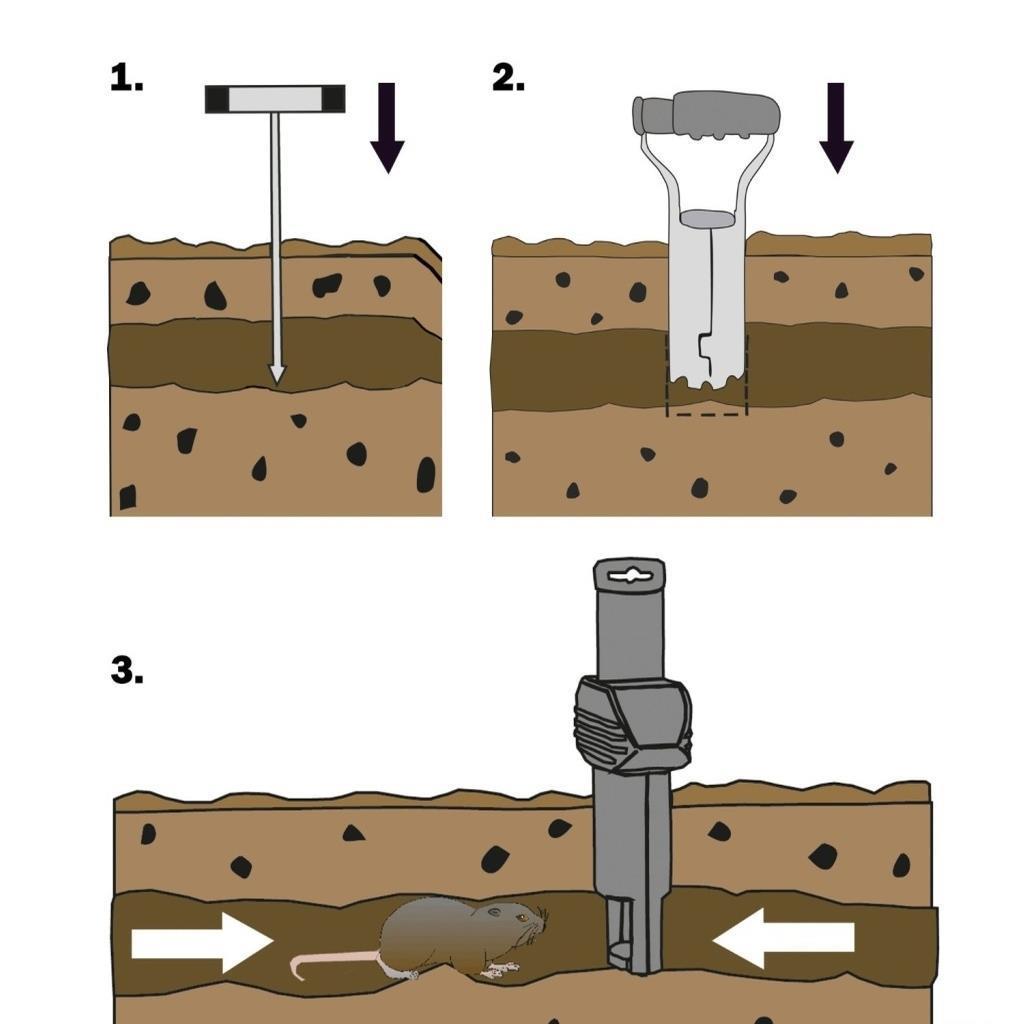 1.

2.

3.